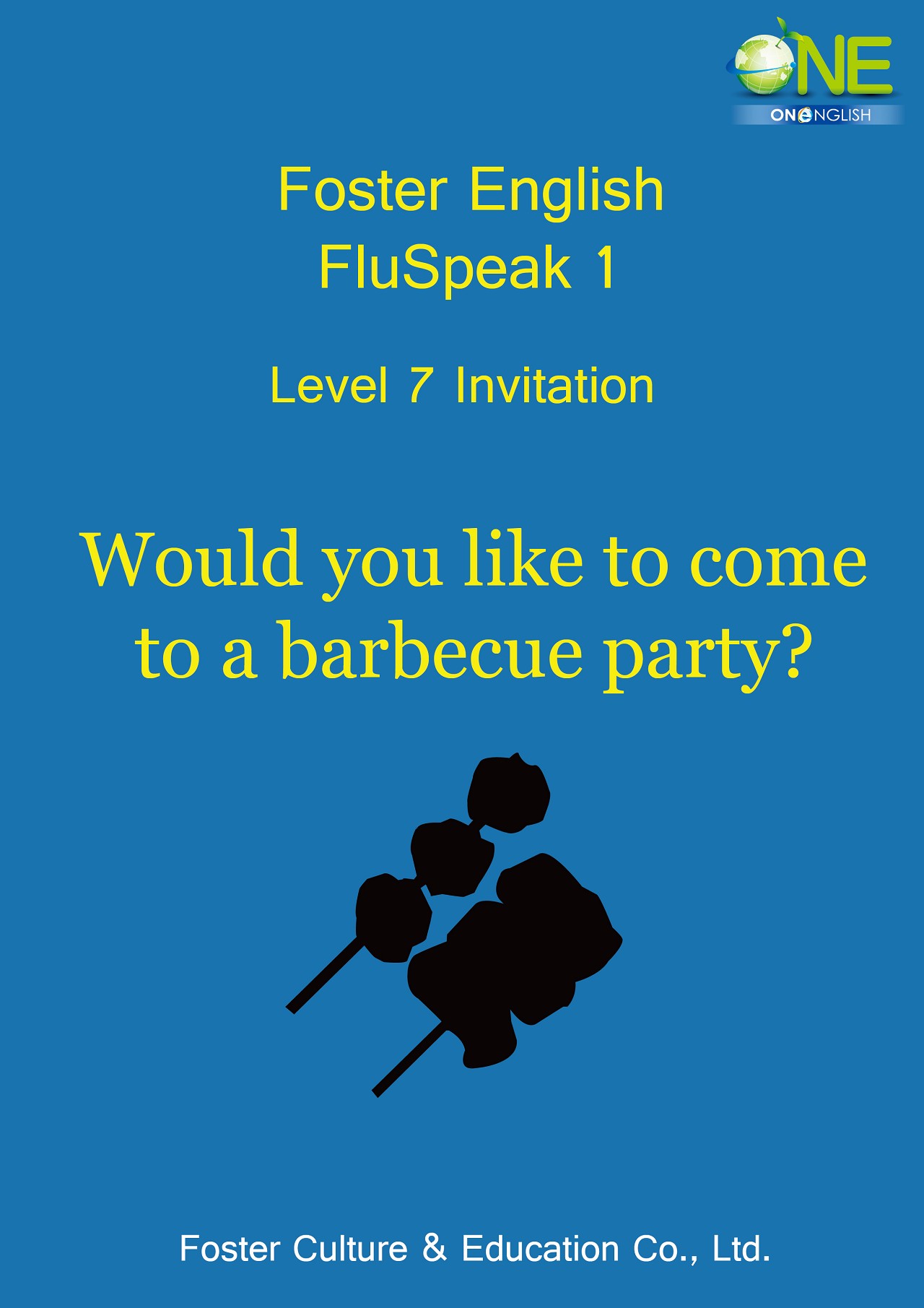 ONE
ONENGLISH

Foster English
FluSpeak 1

Level 7 Invitation

Would you like to come to a barbecue party?

Foster Culture & Education Co., Ltd.